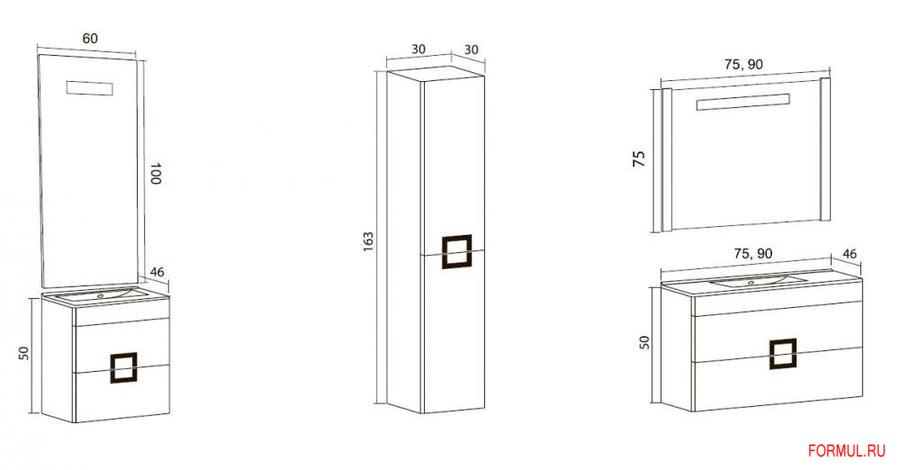 60
100
46
50
30
30
163
75, 90
75
75, 90
46
50
FORMUL.RU