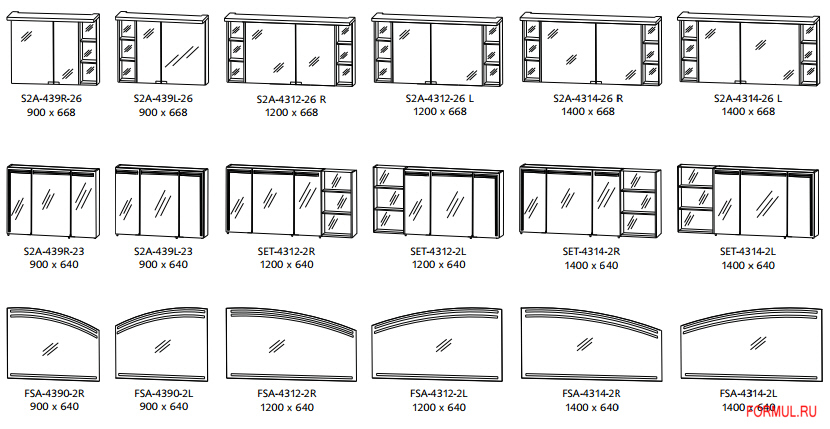 S2A-439R-26
900 x 668

S2A-439L-26
900 x 668

S2A-4312-26 R
1200 x 668

S2A-4312-26 L
1200 x 668

S2A-4314-26 R
1400 x 668

S2A-4314-26 L
1400 x 668

S2A-439R-23
900 x 640

S2A-439L-23
900 x 640

SET-4312-2R
1200 x 640

SET-4312-2L
1200 x 640

SET-4314-2R
1400 x 640

SET-4314-2L
1400 x 640

FSA-4390-2R
900 x 640

FSA-4390-2L
900 x 640

FSA-4312-2R
1200 x 640

FSA-4312-2L
1200 x 640

FSA-4314-2R
1400 x 640

FSA-4314-2L
1400 x 640

FORMUL.RU