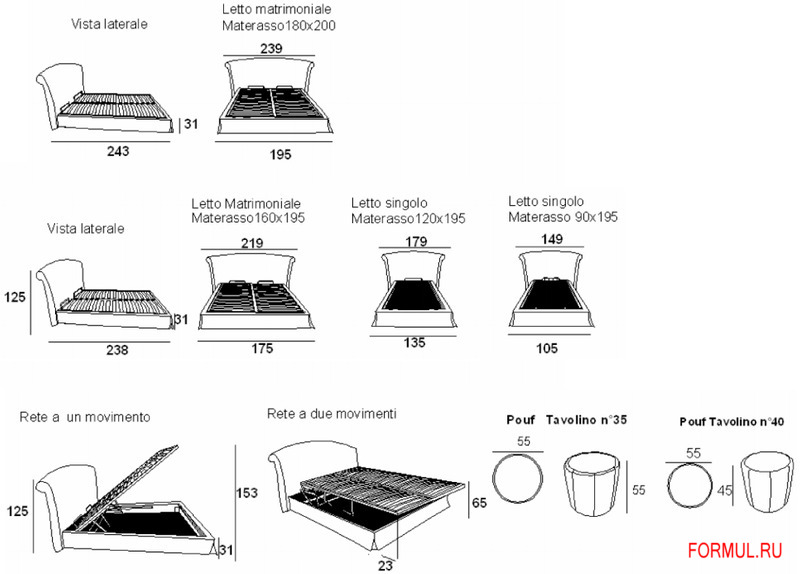 Vista laterale

31

243

Letto matrimoniale
Materasso180x200

239

195

Vista laterale

125

31

238

Letto Matrimoniale
Materasso160x195

219

175

Letto singolo
Materasso120x195

179

135

Letto singolo
Materasso 90x195

149

105

Rete a un movimento

125

153

31

Rete a due movimenti

65

23

Pouf Tavolino n°35

55

55

Pouf Tavolino n°40

55

45

FORMUL.RU