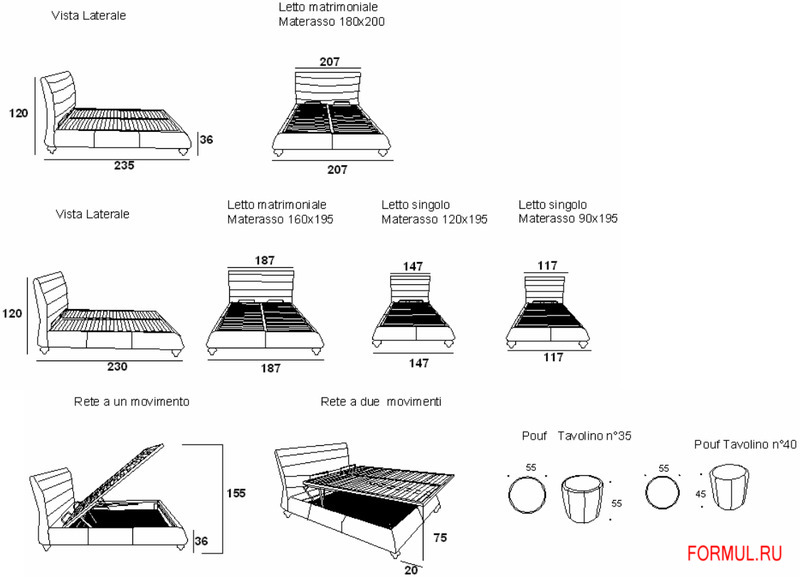 Vista Laterale

120

36

235

Letto matrimoniale
Materasso 180x200

207

207

Vista Laterale

120

230

Letto matrimoniale
Materasso 160x195

187

187

Letto singolo
Materasso 120x195

147

147

Letto singolo
Materasso 90x195

117

117

Rete a un movimento

155

36

Rete a due movimenti

75

20

Pouf Tavolino n°35

55

55

Pouf Tavolino n°40

55

45

FORMUL.RU