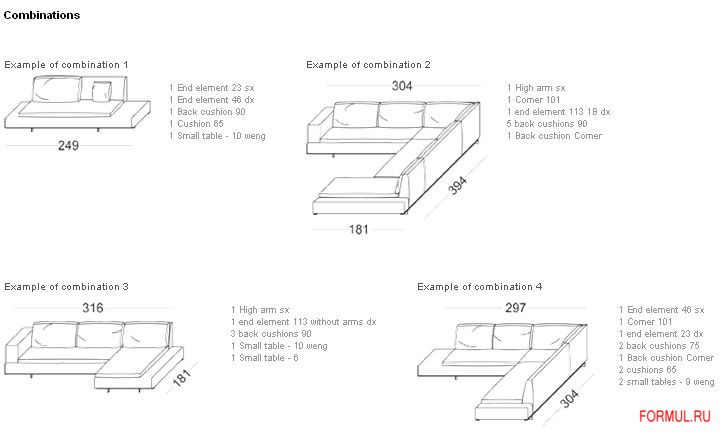 Combinations

Example of combination 1

249

1 End element 23 sx
1 End element 46 dx
1 Back cushion 90
1 Cushion 65
1 Small table - 10 weng

Example of combination 2

304

394

181

1 High arm sx
1 Corner 101
1 end element 113 1B dx
5 back cushions 90
1 Back cushion Corner

Example of combination 3

316

181

1 High arm sx
1 end element 113 without arms dx
3 back cushions 90
1 Small table - 10 weng
1 Small table - 6

Example of combination 4

297

304

1 End element 46 sx
1 Corner 101
1 end element 23 dx
2 back cushions 75
1 Back cushion Corner
2 cushions 65
2 small tables - 9 weng

FORMUL.RU